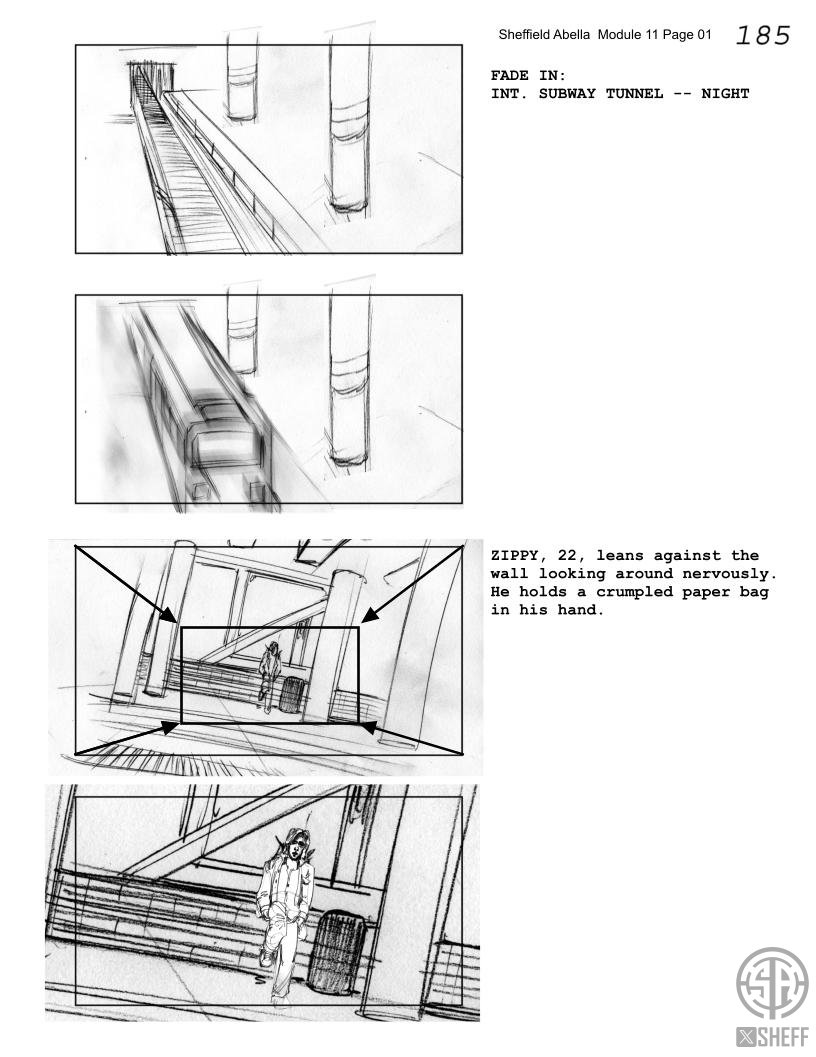 Sheffield Abella Module 11 Page 01 185

FADE IN:
INT. SUBWAY TUNNEL -- NIGHT

ZIPPY, 22, leans against the wall looking around nervously. He holds a crumpled paper bag in his hand.

SHEFF